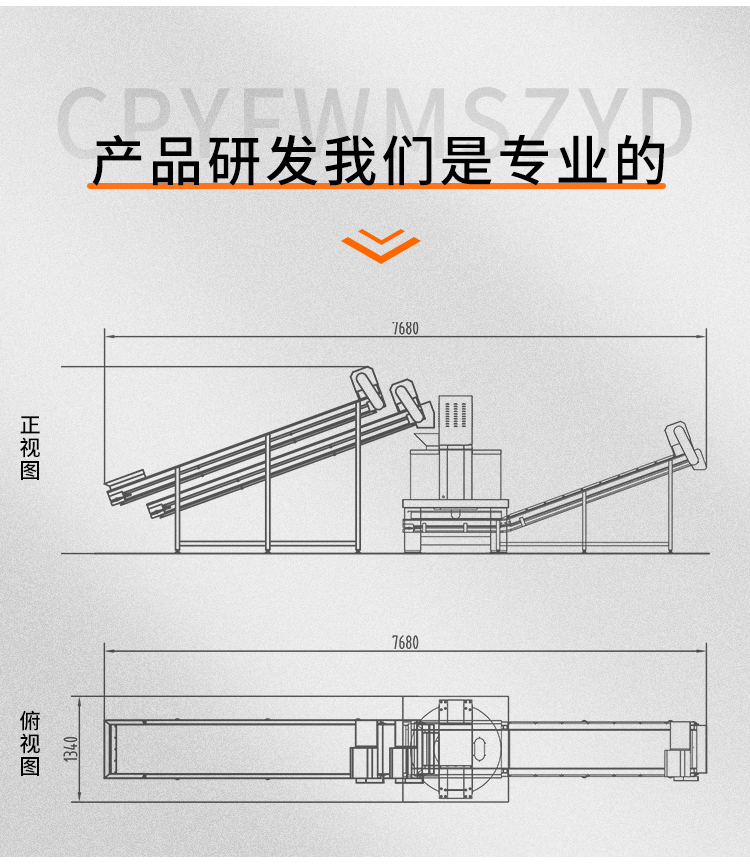 CPYFWMSZYD

产品研发我们是专业的

7680

正视图

7680

俯视图

1340