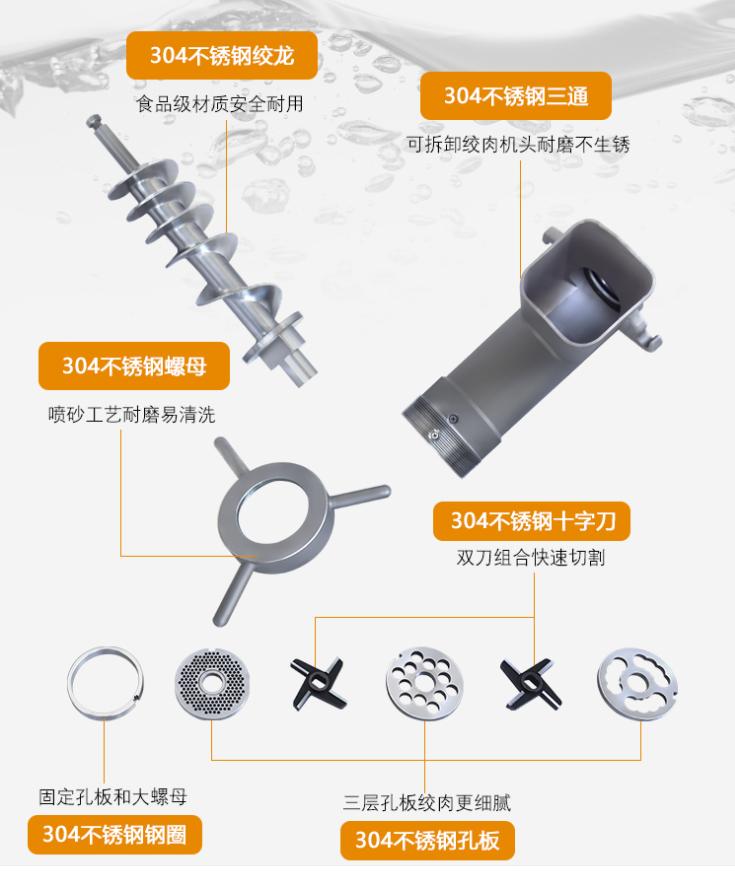 304不锈钢绞龙

食品级材质安全耐用

304不锈钢三通

可拆卸绞肉机头耐磨不生锈

304不锈钢螺母

喷砂工艺耐磨易清洗

304不锈钢十字刀

双刀组合快速切割

固定孔板和大螺母

304不锈钢钢圈

三层孔板绞肉更细腻

304不锈钢孔板