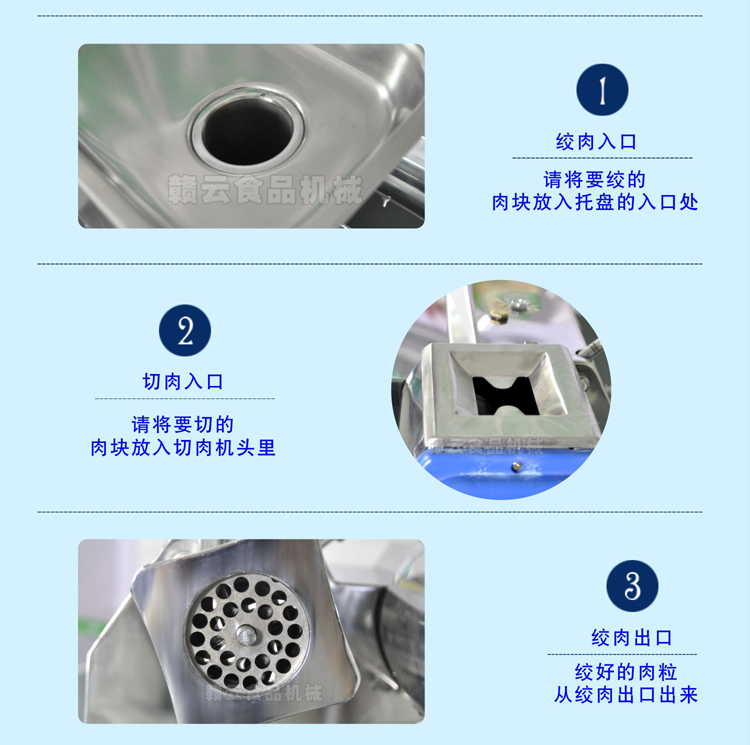 赣云食品机械

1

绞肉入口

请将要绞的
肉块放入托盘的入口处

2

切肉入口

请将要切的
肉块放入切肉机头里

赣云食品机械

赣云食品机械

3

绞肉出口

绞好的肉粒
从绞肉出口出来